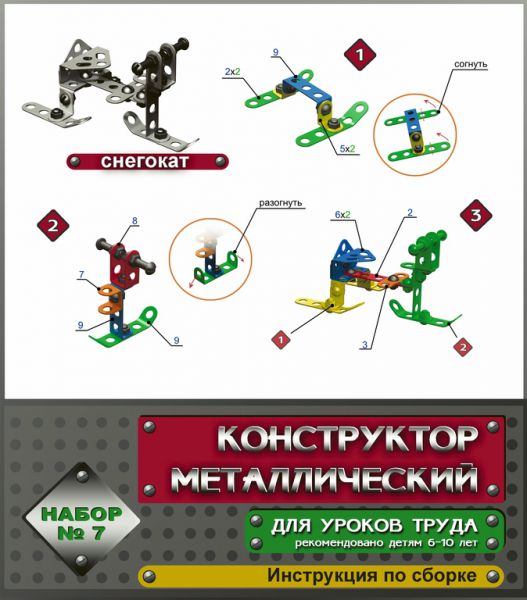 снегокат

1

9

2x2

5x2

согнуть

2

8

7

9

9

разогнуть

3

6x2

2

1

3

2

КОНСТРУКТОР МЕТАЛЛИЧЕСКИЙ

НАБОР № 7

ДЛЯ УРОКОВ ТРУДА
рекомендовано детям 6-10 лет

Инструкция по сборке